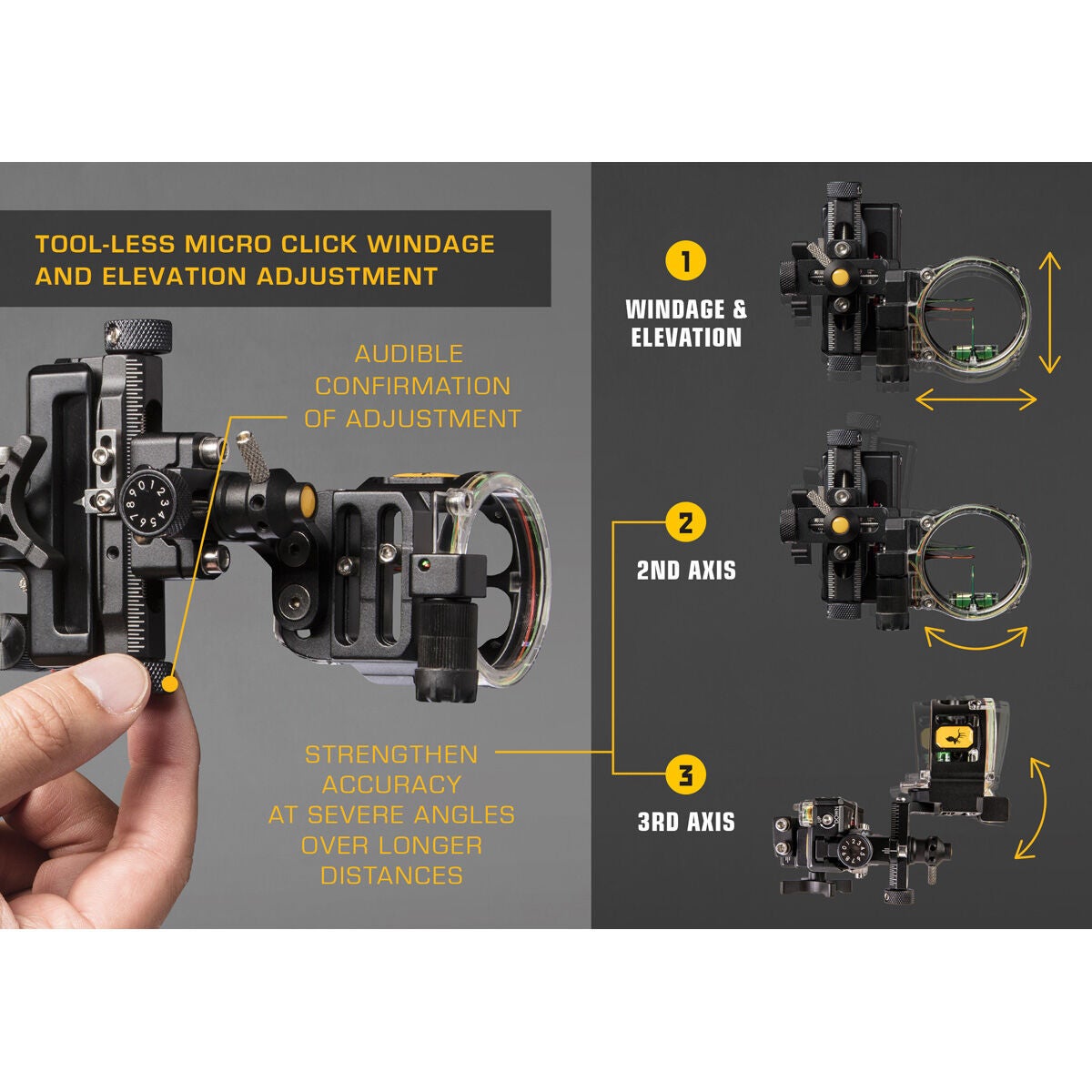 TOOL-LESS MICRO CLICK WINDAGE AND ELEVATION ADJUSTMENT

AUDIBLE CONFIRMATION OF ADJUSTMENT

STRENGTHEN ACCURACY AT SEVERE ANGLES OVER LONGER DISTANCES

1

WINDAGE & ELEVATION

2

2ND AXIS

3

3RD AXIS