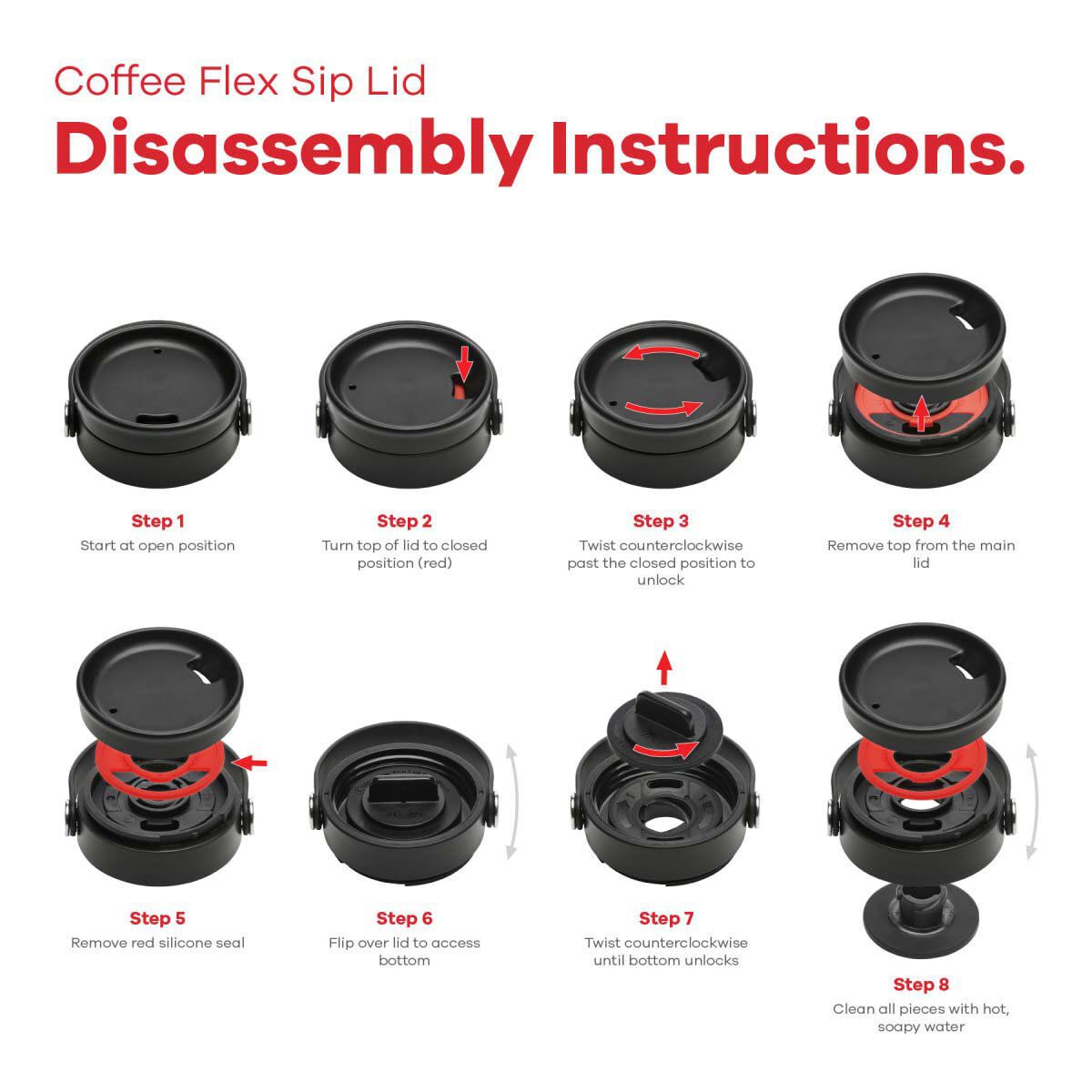 Coffee Flex Sip Lid

Disassembly Instructions.

Step 1
Start at open position

Step 2
Turn top of lid to closed position (red)

Step 3
Twist counterclockwise past the closed position to unlock

Step 4
Remove top from the main lid

Step 5
Remove red silicone seal

Step 6
Flip over lid to access bottom

Step 7
Twist counterclockwise until bottom unlocks

Step 8
Clean all pieces with hot, soapy water