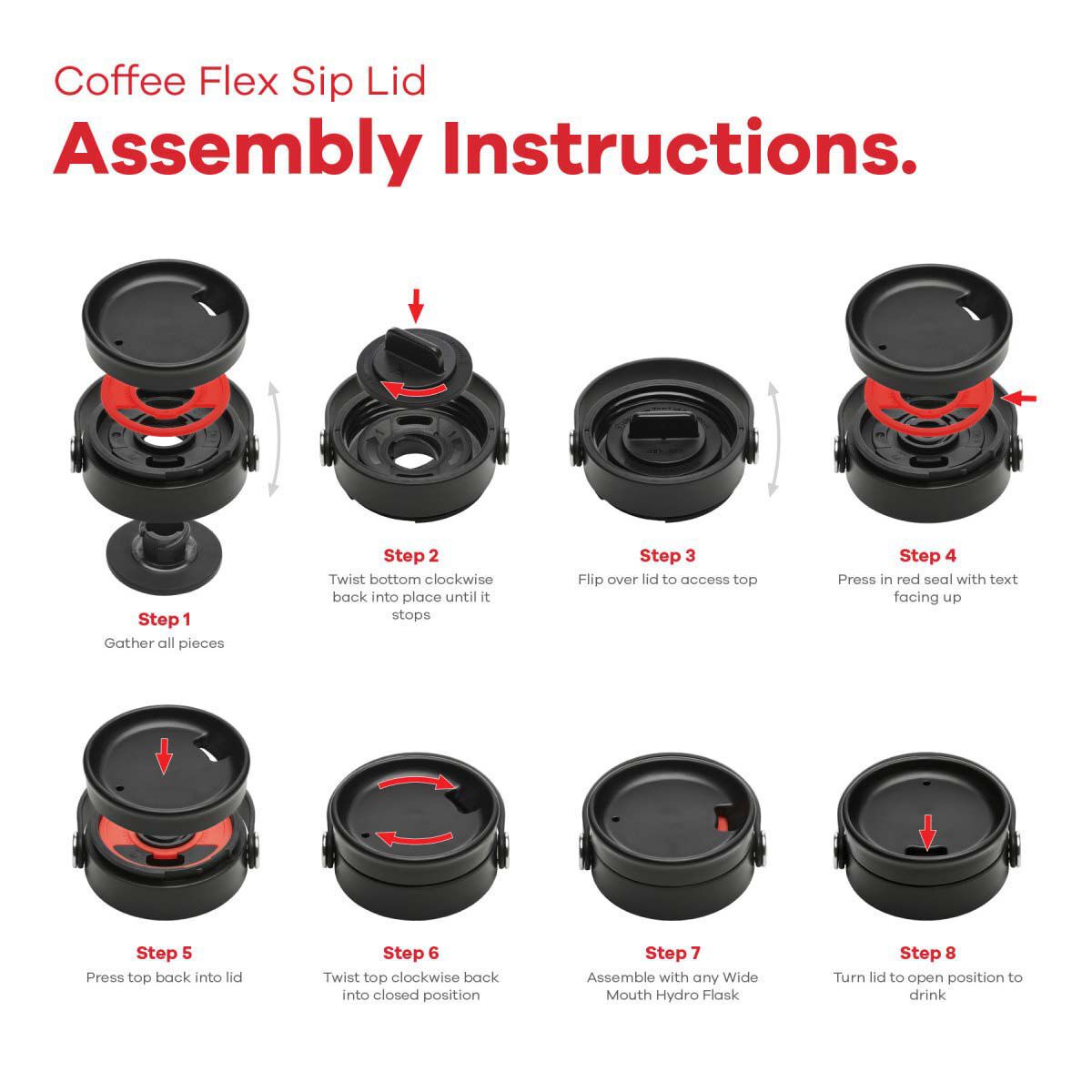 Coffee Flex Sip Lid
Assembly Instructions.

Step 1
Gather all pieces

Step 2
Twist bottom clockwise back into place until it stops

Step 3
Flip over lid to access top

Step 4
Press in red seal with text facing up

Step 5
Press top back into lid

Step 6
Twist top clockwise back into closed position

Step 7
Assemble with any Wide Mouth Hydro Flask

Step 8
Turn lid to open position to drink