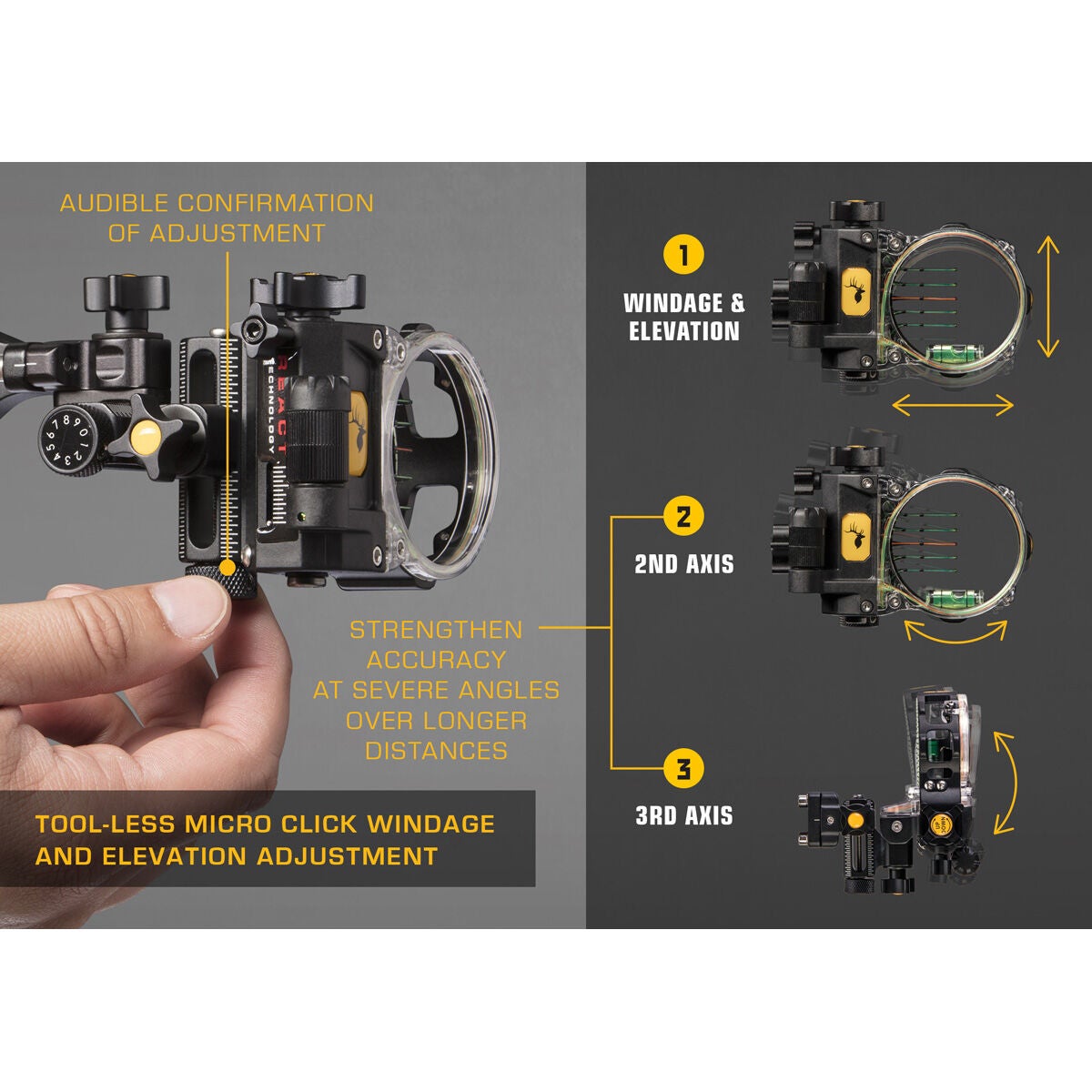 AUDIBLE CONFIRMATION OF ADJUSTMENT

REACT TECHNOLOGY

STRENGTHEN ACCURACY AT SEVERE ANGLES OVER LONGER DISTANCES

TOOL-LESS MICRO CLICK WINDAGE AND ELEVATION ADJUSTMENT

1 WINDAGE & ELEVATION

2 2ND AXIS

3 3RD AXIS