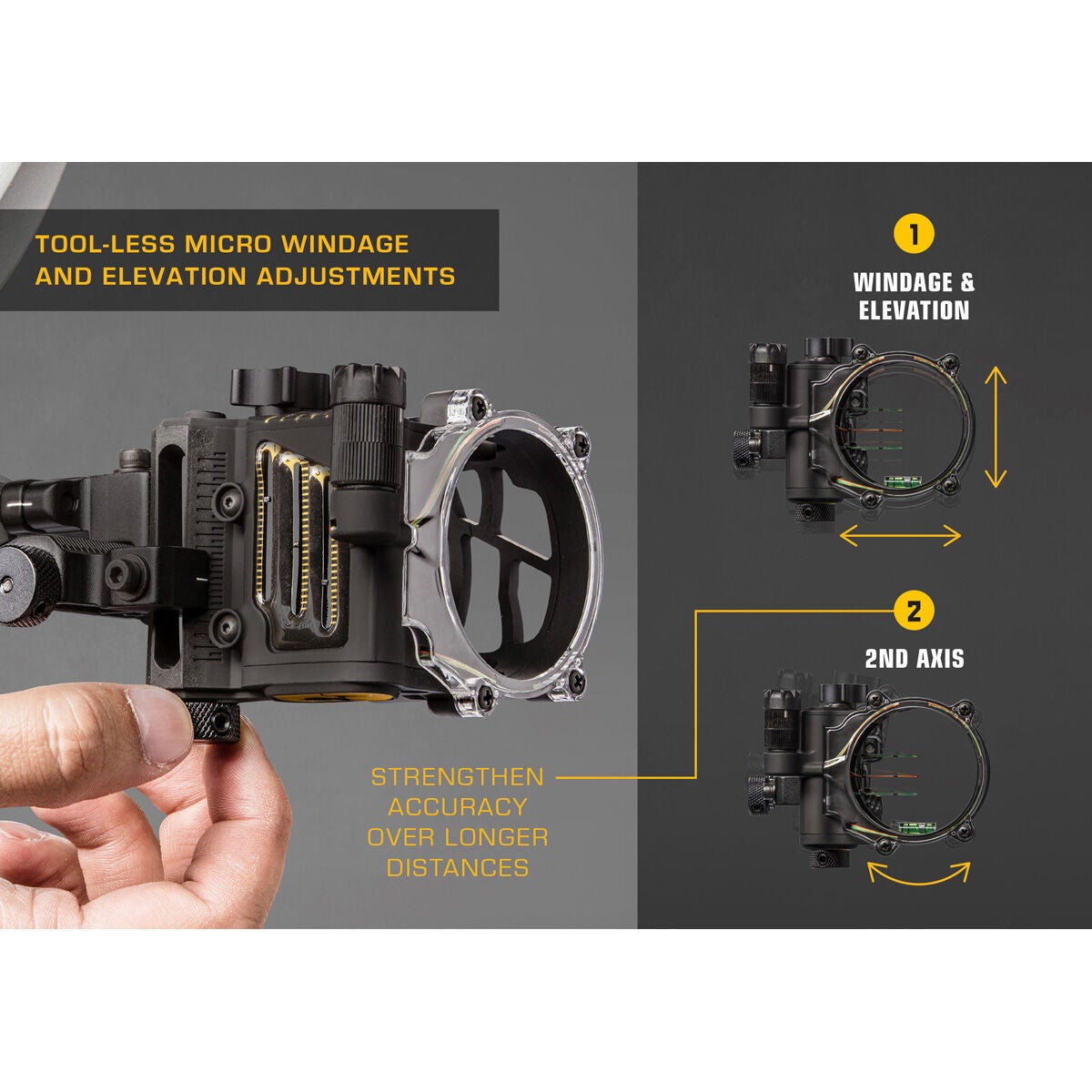 TOOL-LESS MICRO WINDAGE AND ELEVATION ADJUSTMENTS

1

WINDAGE & ELEVATION

2

2ND AXIS

STRENGTHEN ACCURACY OVER LONGER DISTANCES