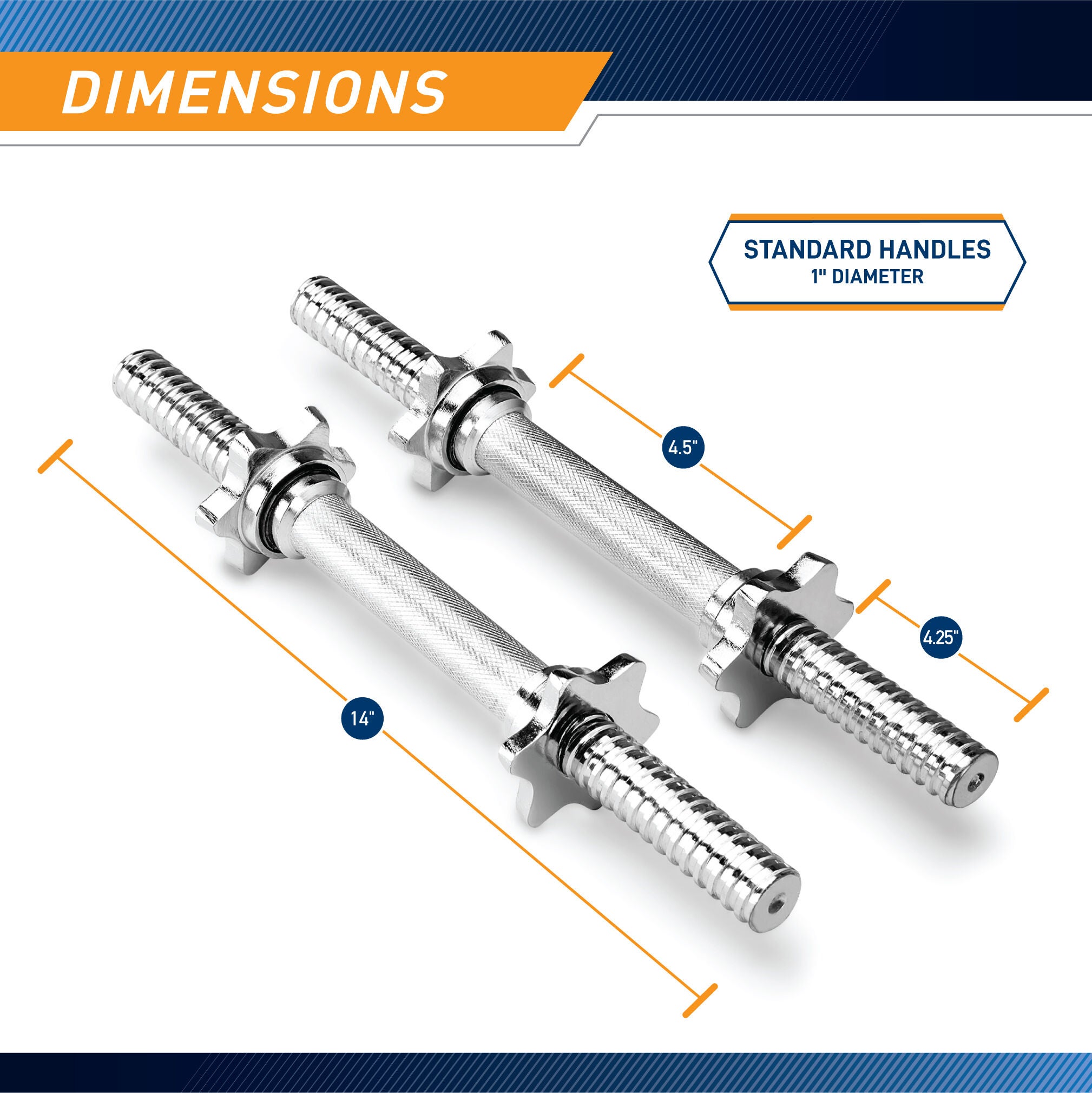 DIMENSIONS

STANDARD HANDLES
1" DIAMETER

4.5"

4.25"

14"