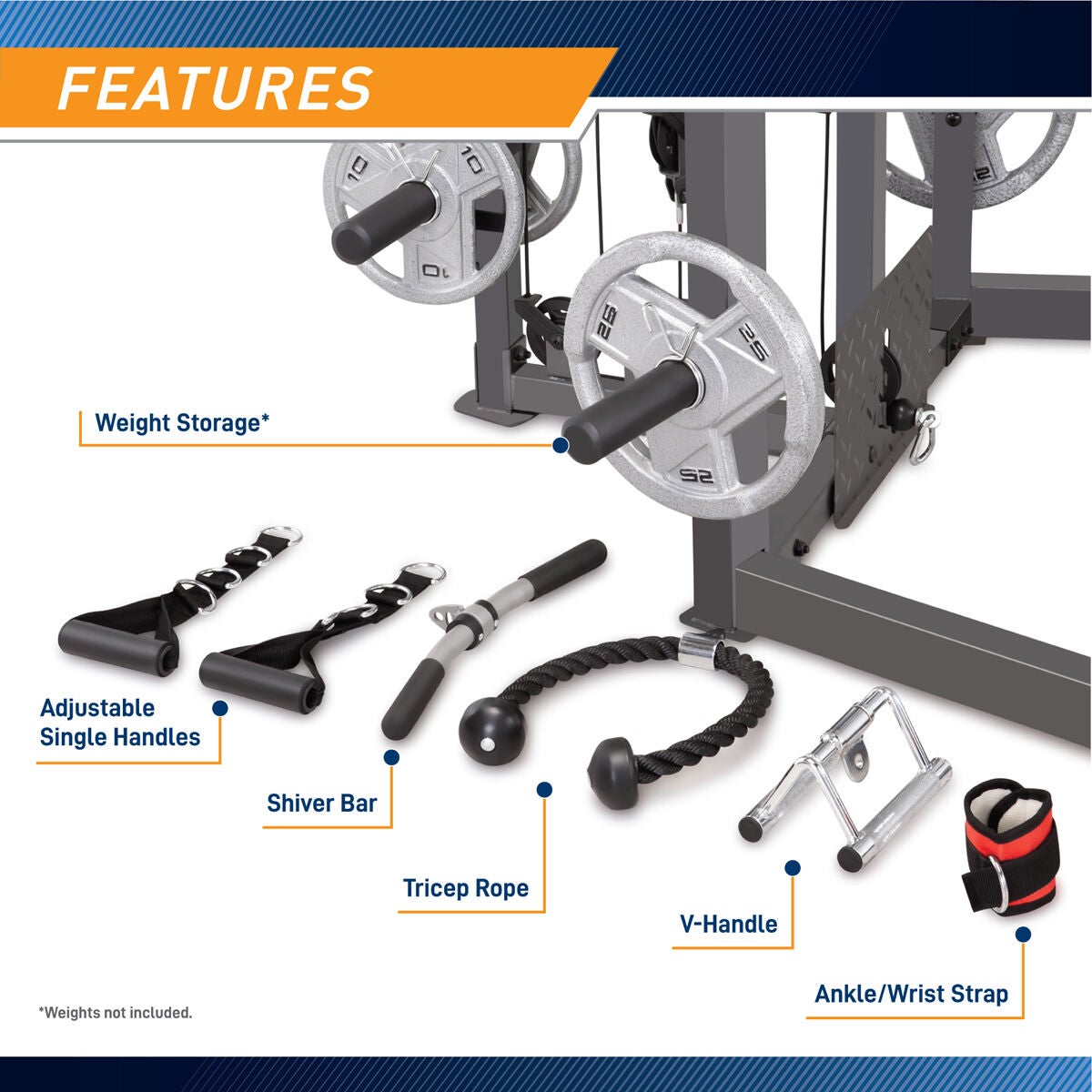 FEATURES

10

10

10

25

25

25

Weight Storage*

Adjustable Single Handles

Shiver Bar

Tricep Rope

V-Handle

Ankle/Wrist Strap

*Weights not included.