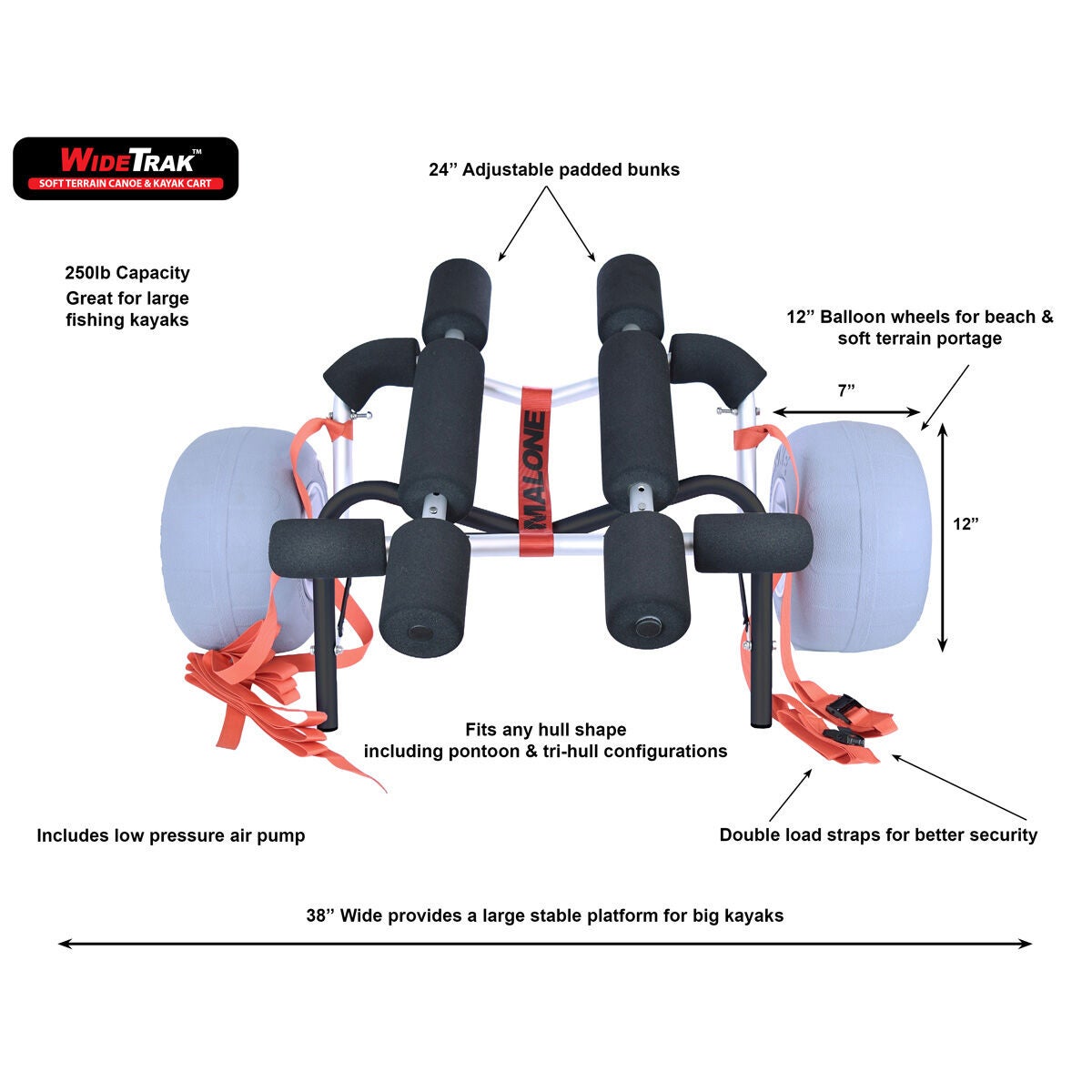 WIDETRAK™
SOFT TERRAIN CANOE & KAYAK CART

24” Adjustable padded bunks

250lb Capacity
Great for large fishing kayaks

12” Balloon wheels for beach & soft terrain portage

7”

12”

MALONE

Fits any hull shape
including pontoon & tri-hull configurations

Includes low pressure air pump

Double load straps for better security

38” Wide provides a large stable platform for big kayaks